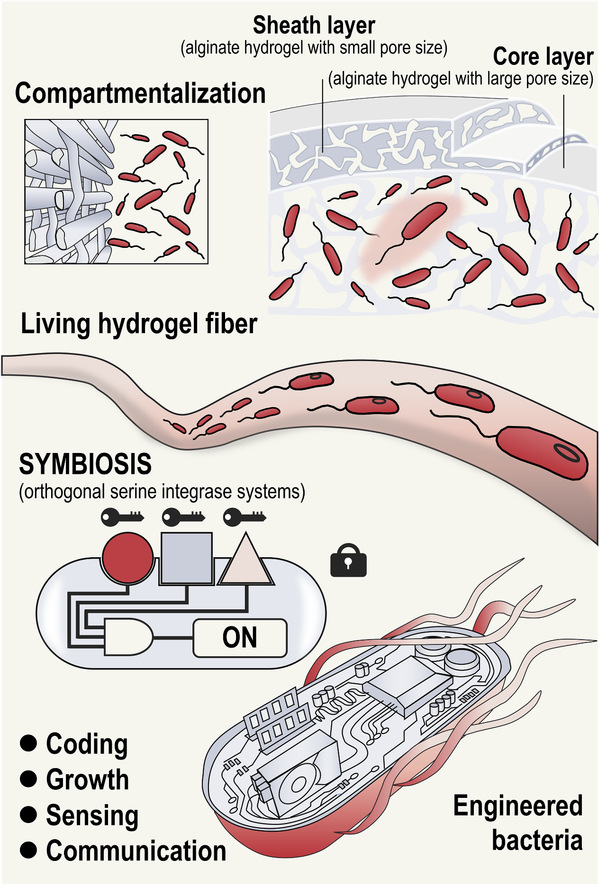 Sheath layer
(alginate hydrogel with small pore size)

Core layer
(alginate hydrogel with large pore size)

Compartmentalization

Living hydrogel fiber

SYMBIOSIS
(orthogonal serine integrase systems)

ON

● Coding
● Growth
● Sensing
● Communication

Engineered bacteria